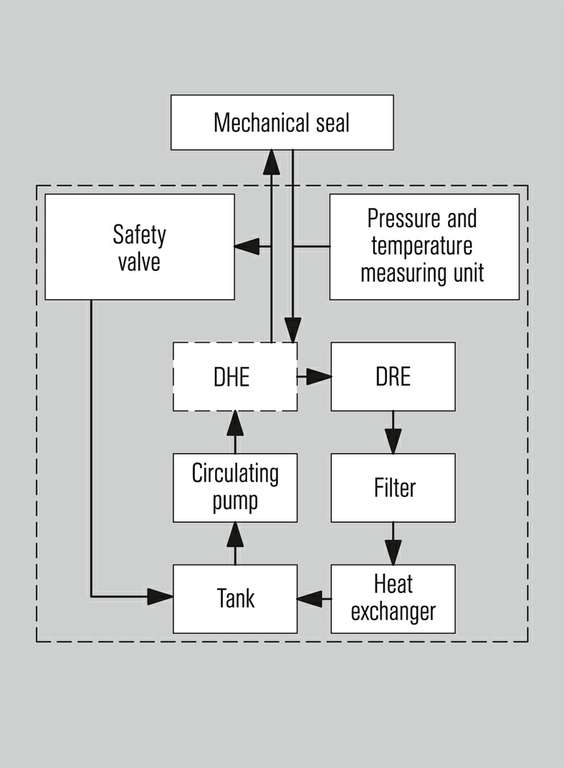 Mechanical seal

Safety valve

Pressure and temperature measuring unit

DHE

DRE

Circulating pump

Filter

Tank

Heat exchanger